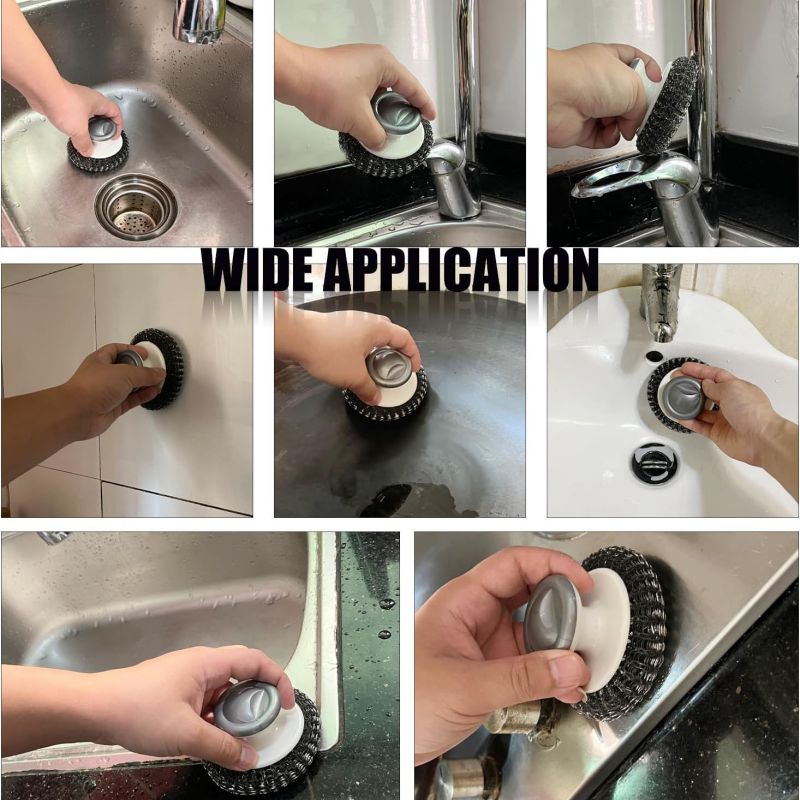 WIDE APPLICATION